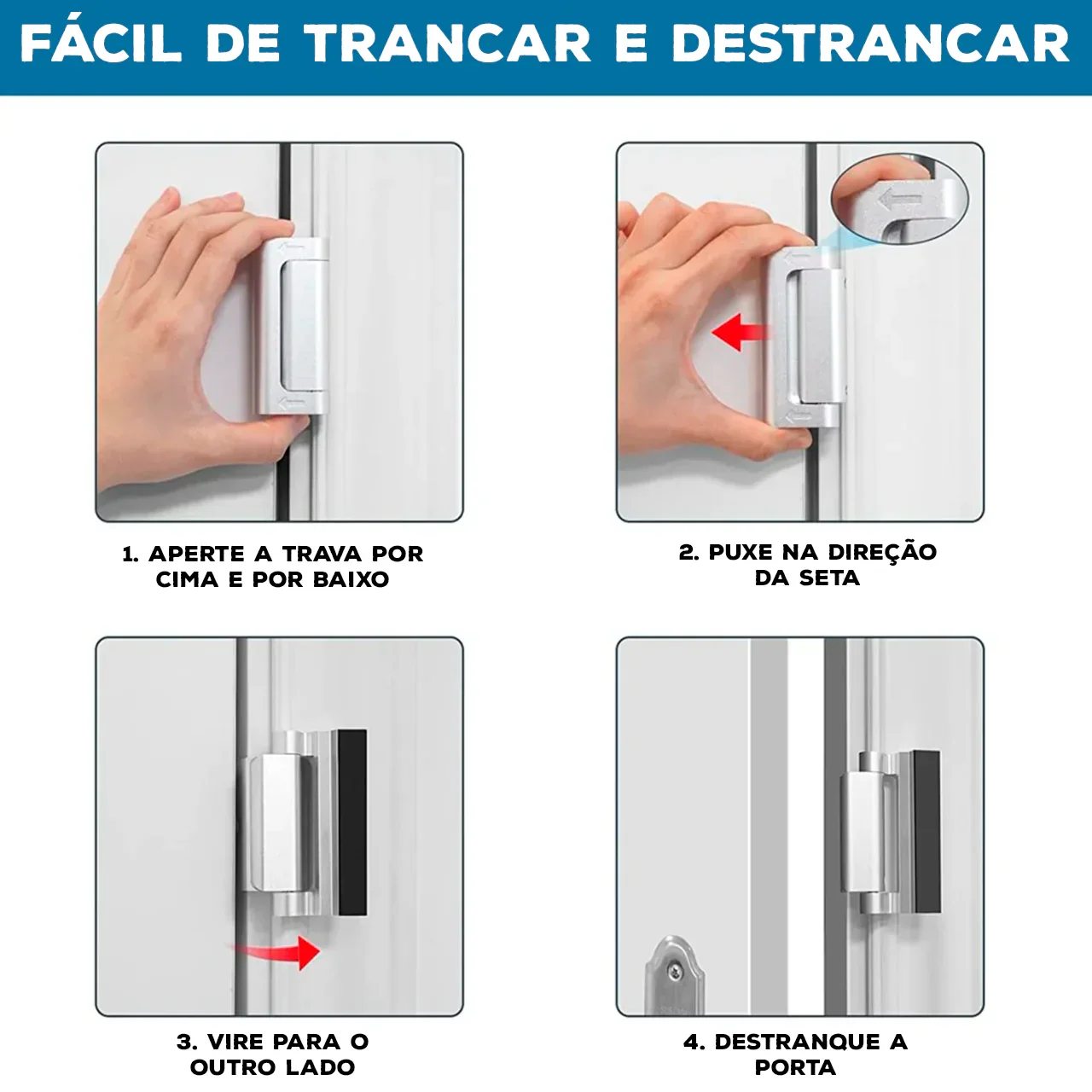 FÁCIL DE TRANCAR E DESTRANCAR

1. APERTE A TRAVA POR CIMA E POR BAIXO

2. PUXE NA DIREÇÃO DA SETA

3. VIRE PARA O OUTRO LADO

4. DESTRANQUE A PORTA