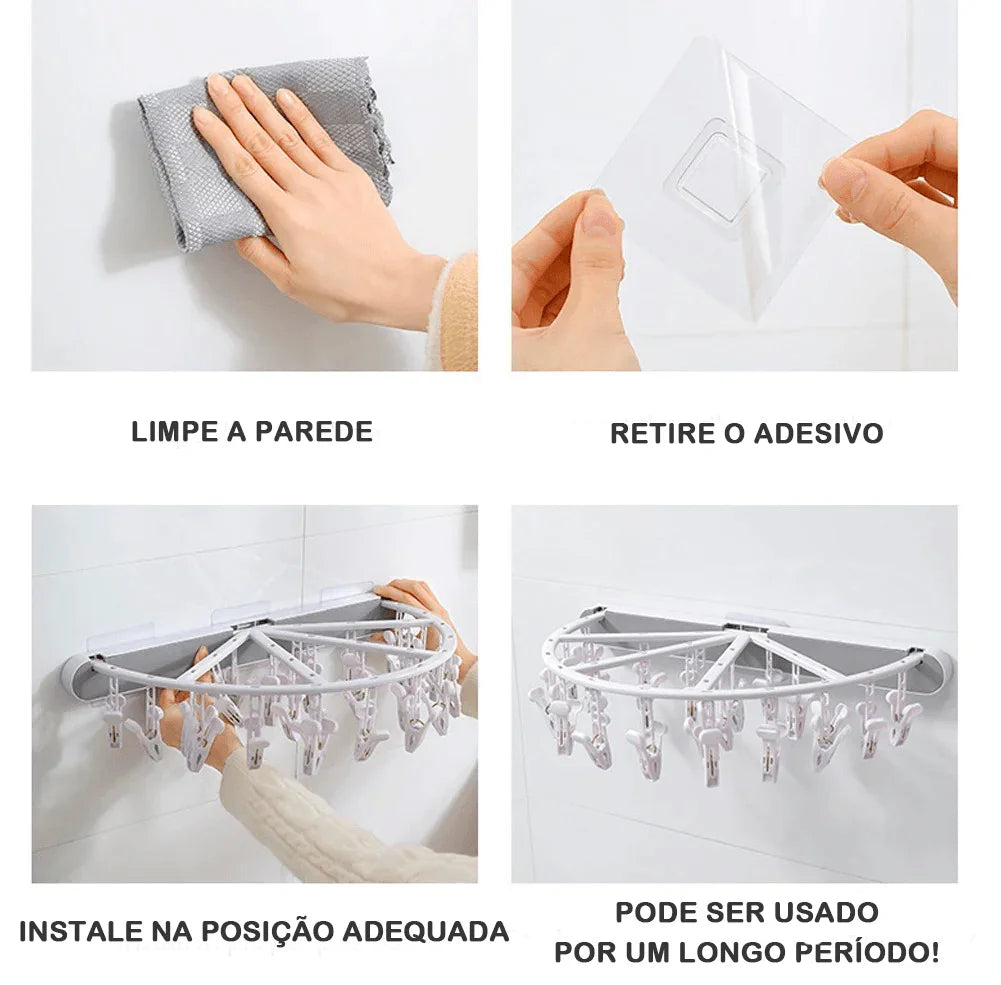 LIMPE A PAREDE

RETIRE O ADESIVO

INSTALE NA POSIÇÃO ADEQUADA

PODE SER USADO POR UM LONGO PERÍODO!