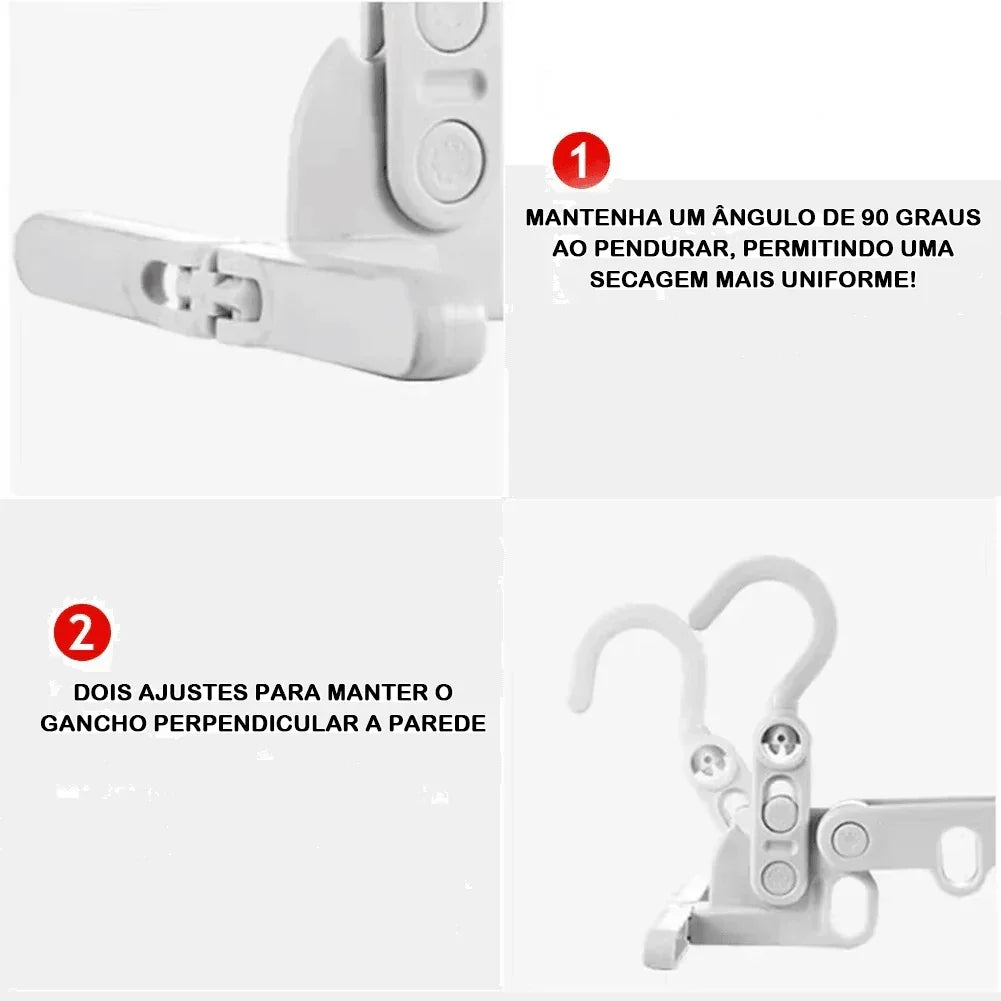 1

MANTENHA UM ÂNGULO DE 90 GRAUS AO PENDURAR, PERMITINDO UMA SECAGEM MAIS UNIFORME!

2

DOIS AJUSTES PARA MANTER O GANCHO PERPENDICULAR A PAREDE