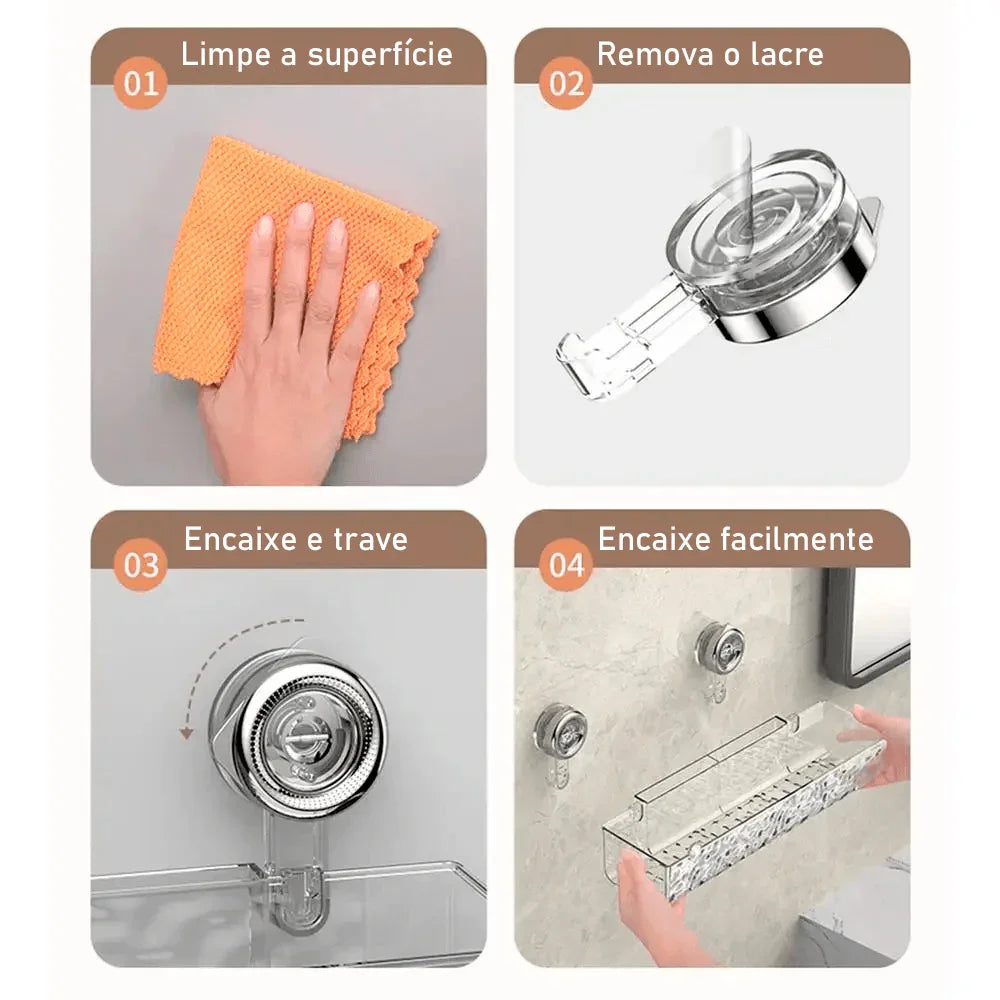 01 Limpe a superfície

02 Remova o lacre

03 Encaixe e trave

04 Encaixe facilmente