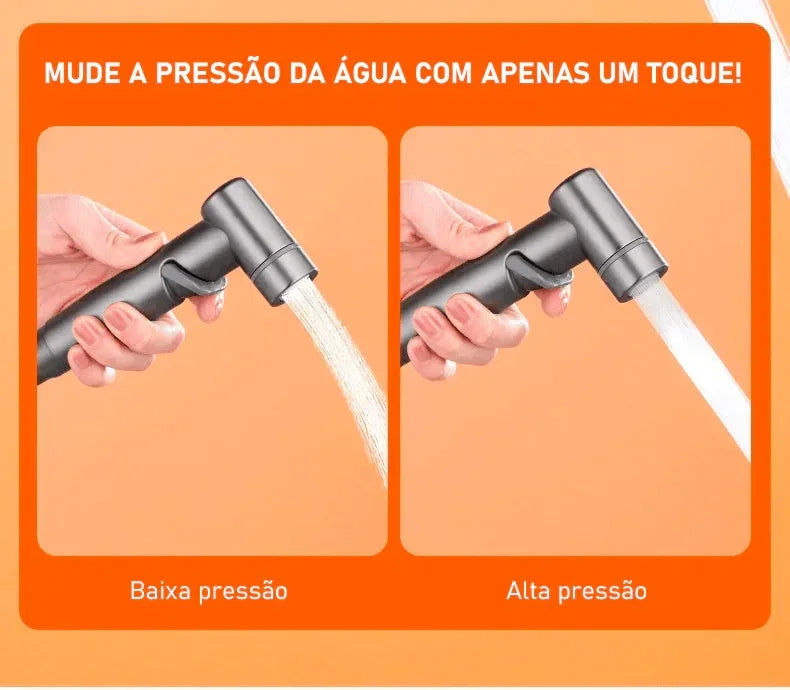 MUDE A PRESSÃO DA ÁGUA COM APENAS UM TOQUE!

Baixa pressão

Alta pressão