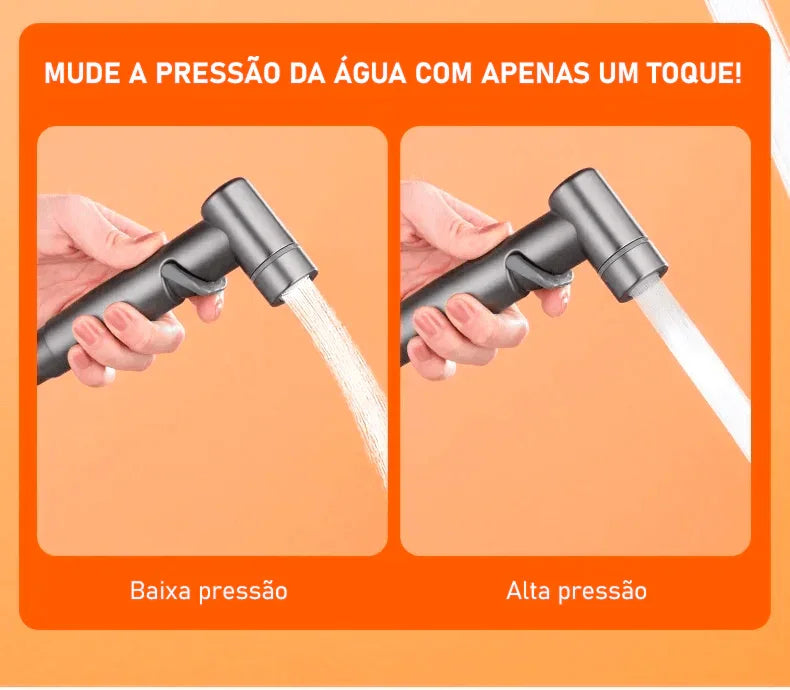 MUDE A PRESSÃO DA ÁGUA COM APENAS UM TOQUE!

Baixa pressão

Alta pressão