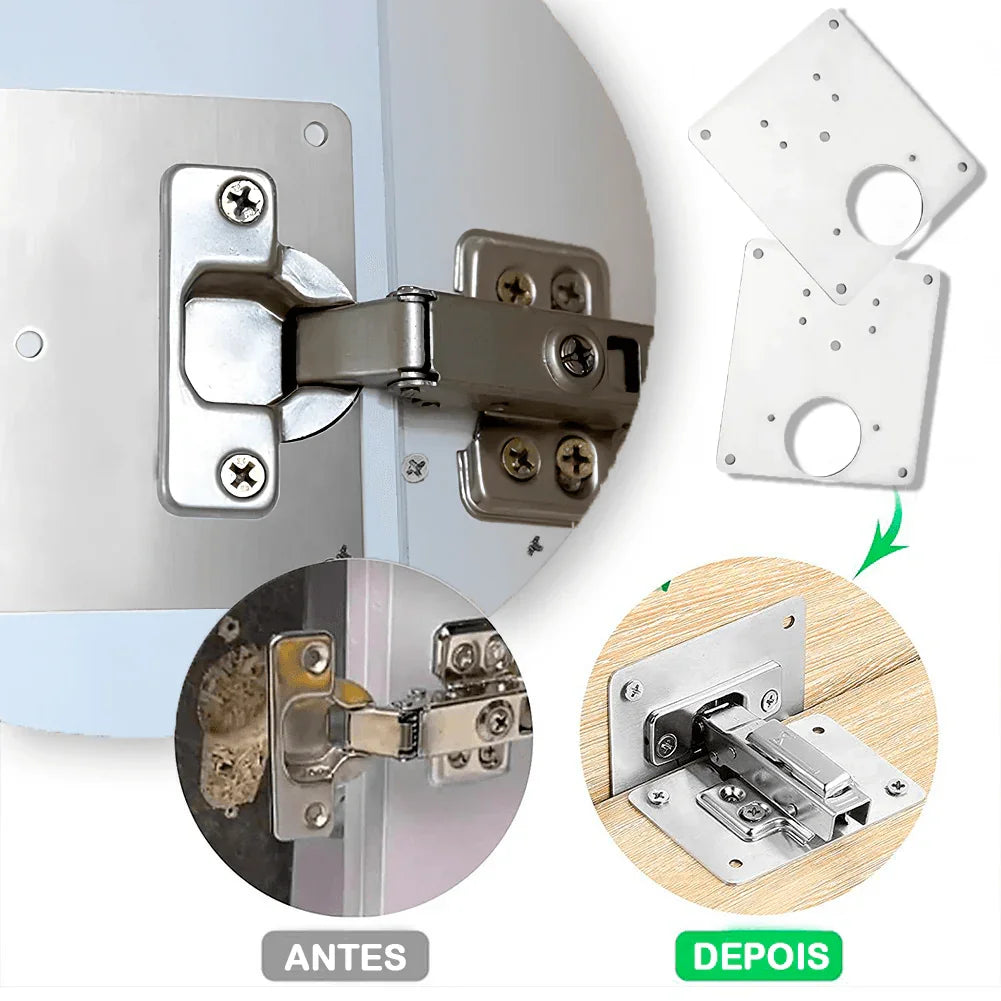 ANTES

DEPOIS