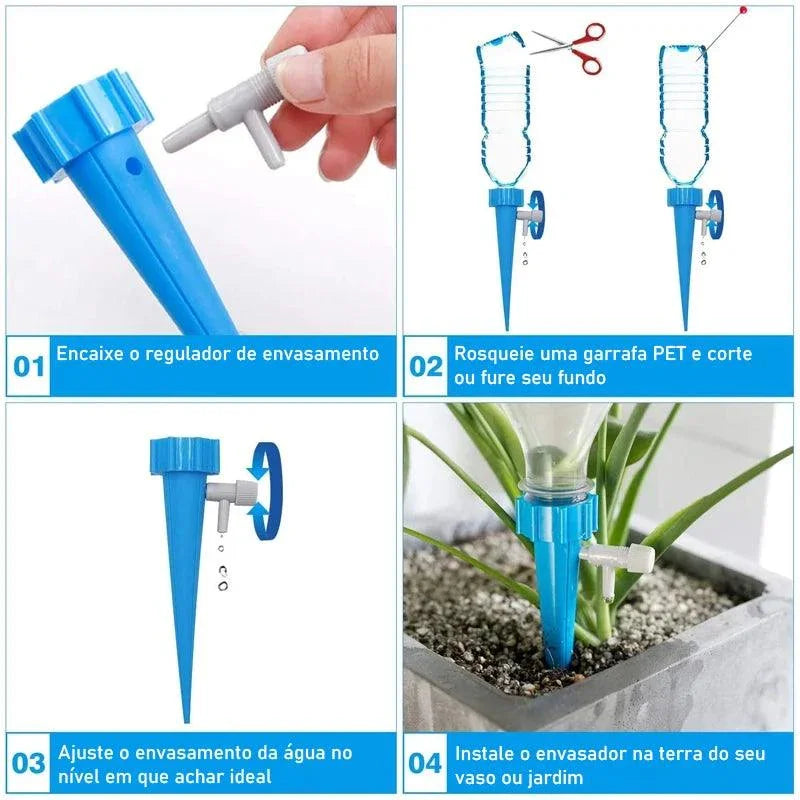 01 Encaixe o regulador de envasamento

02 Rosqueie uma garrafa PET e corte ou fure seu fundo

03 Ajuste o envasamento da água no nível em que achar ideal

04 Instale o envasador na terra do seu vaso ou jardim