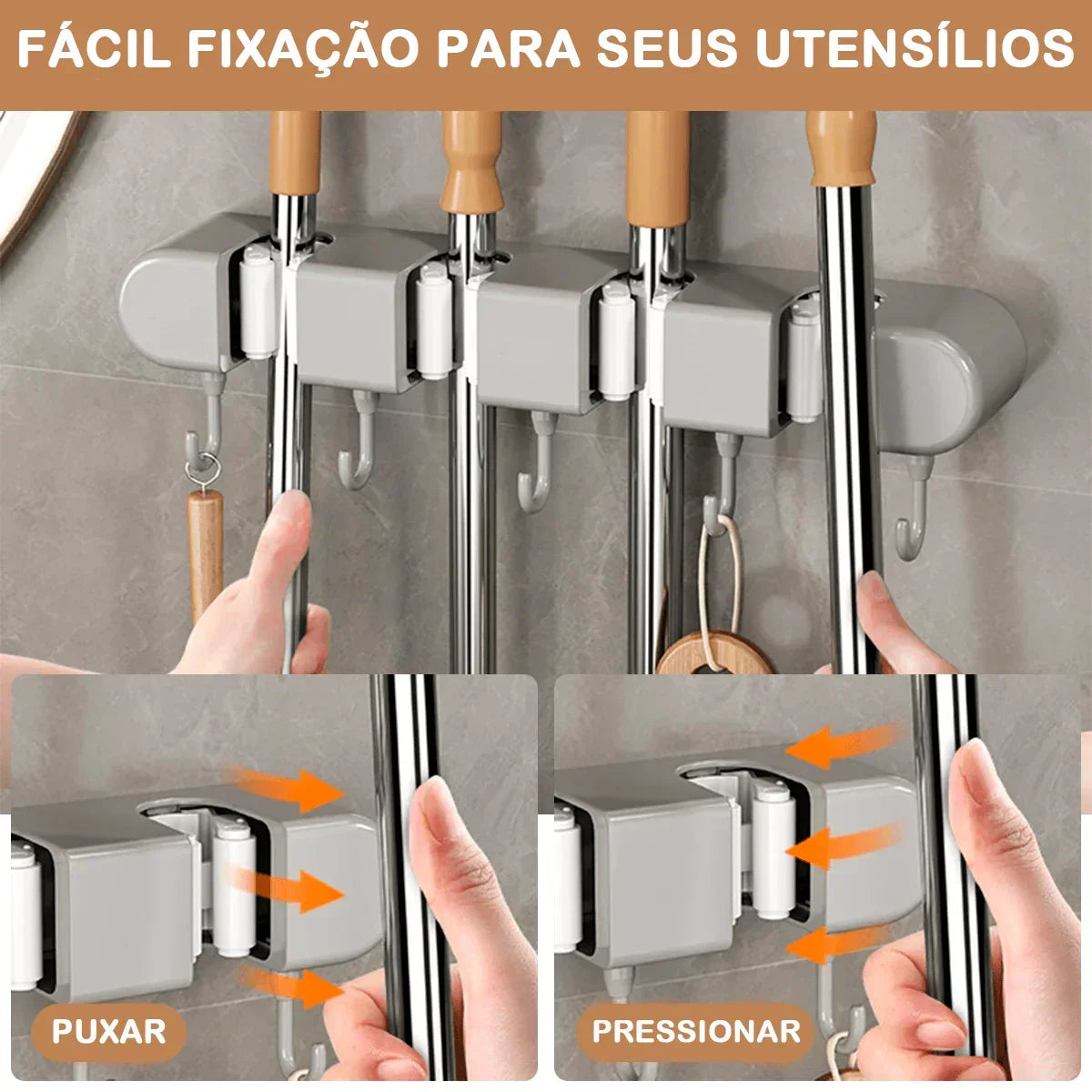 FÁCIL FIXAÇÃO PARA SEUS UTENSÍLIOS

PUXAR

PRESSIONAR