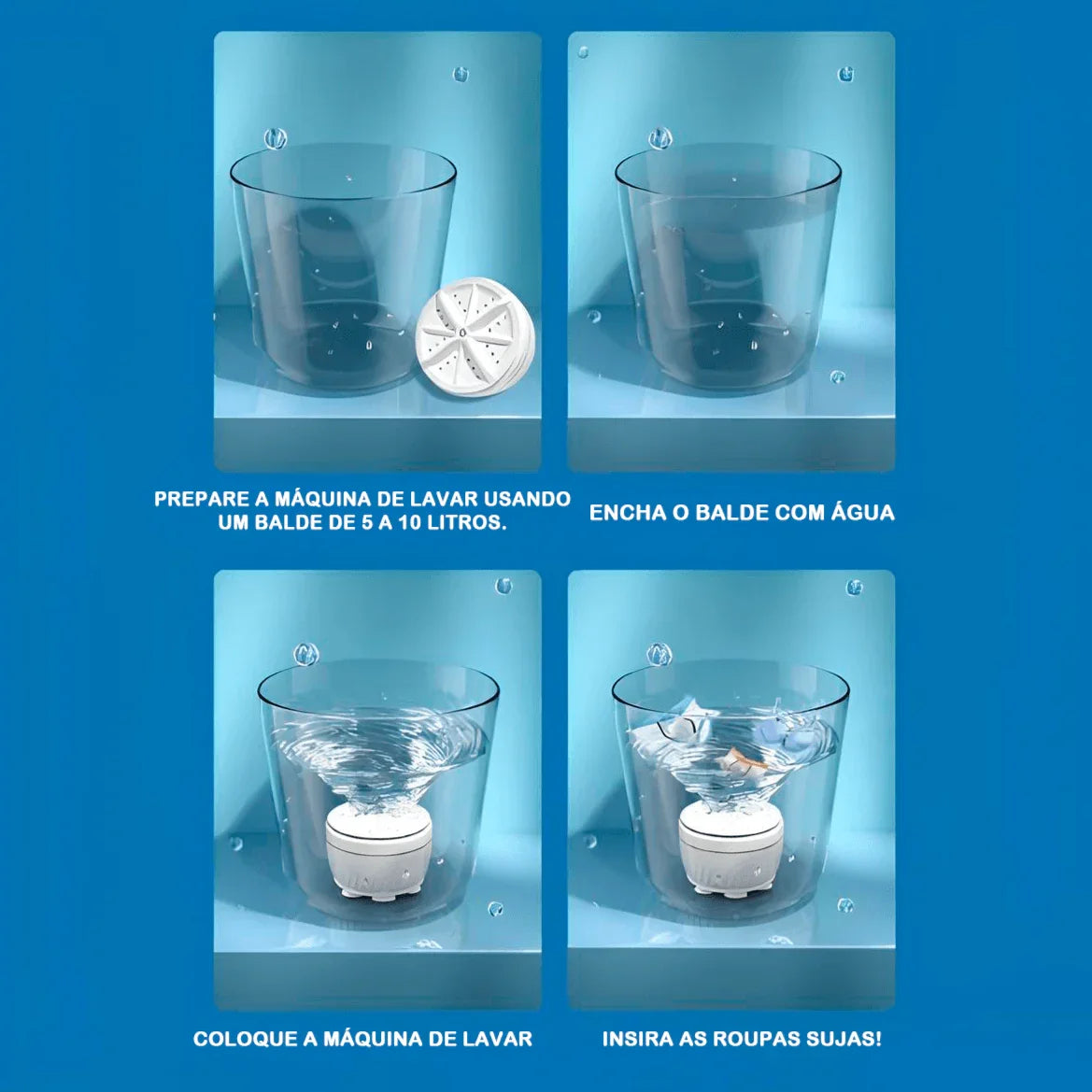 PREPARE A MÁQUINA DE LAVAR USANDO UM BALDE DE 5 A 10 LITROS.

ENCHA O BALDE COM ÁGUA

COLOQUE A MÁQUINA DE LAVAR

INSIRA AS ROUPAS SUJAS!